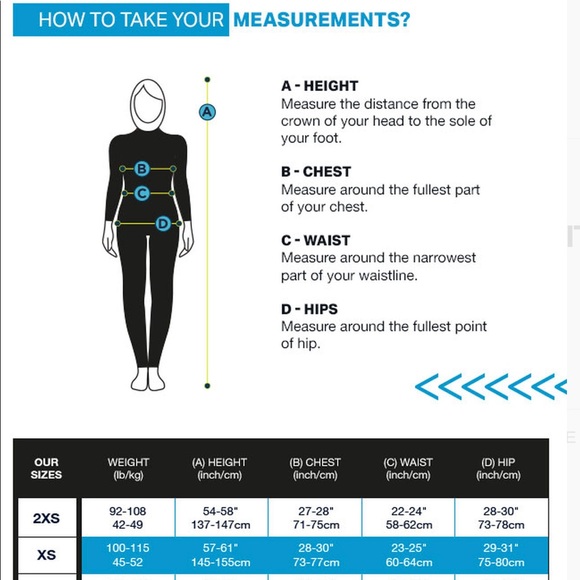 HOW TO TAKE YOUR MEASUREMENTS?

A
B
C
D

A - HEIGHT
Measure the distance from the crown of your head to the sole of your foot.

B - CHEST
Measure around the fullest part of your chest.

C - WAIST
Measure around the narrowest part of your waistline.

D - HIPS
Measure around the fullest point of hip.

| OUR SIZES | WEIGHT (lb/kg) | (A) HEIGHT (inch/cm) | (B) CHEST (inch/cm) | (C) WAIST (inch/cm) | (D) HIP (inch/cm) |
|---|---|---|---|---|---|
| 2XS | 92-108 42-49 | 54-58" 137-147cm | 27-28" 71-75cm | 22-24" 58-62cm | 28-30" 73-78cm |
| XS | 100-115 45-52 | 57-61" 145-155cm | 28-30" 73-77cm | 23-25" 60-64cm | 29-31" 75-80cm |